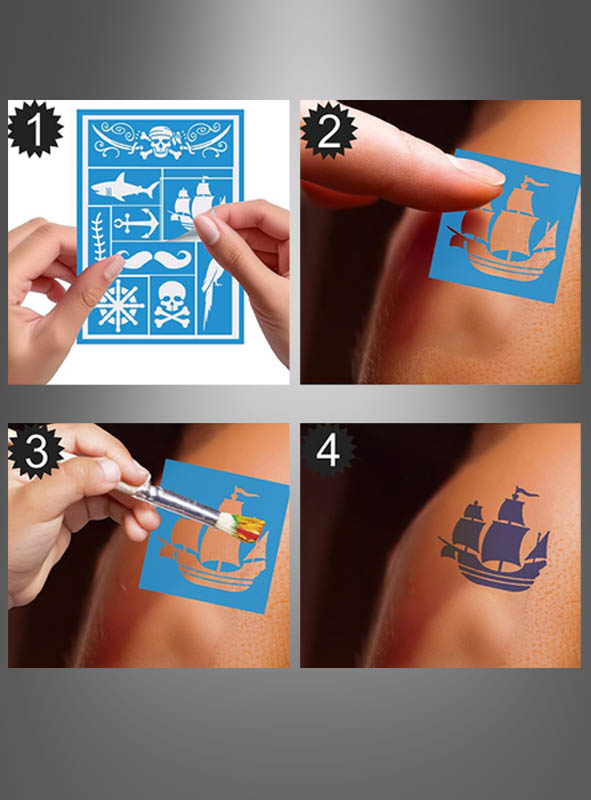 1

2

3

4